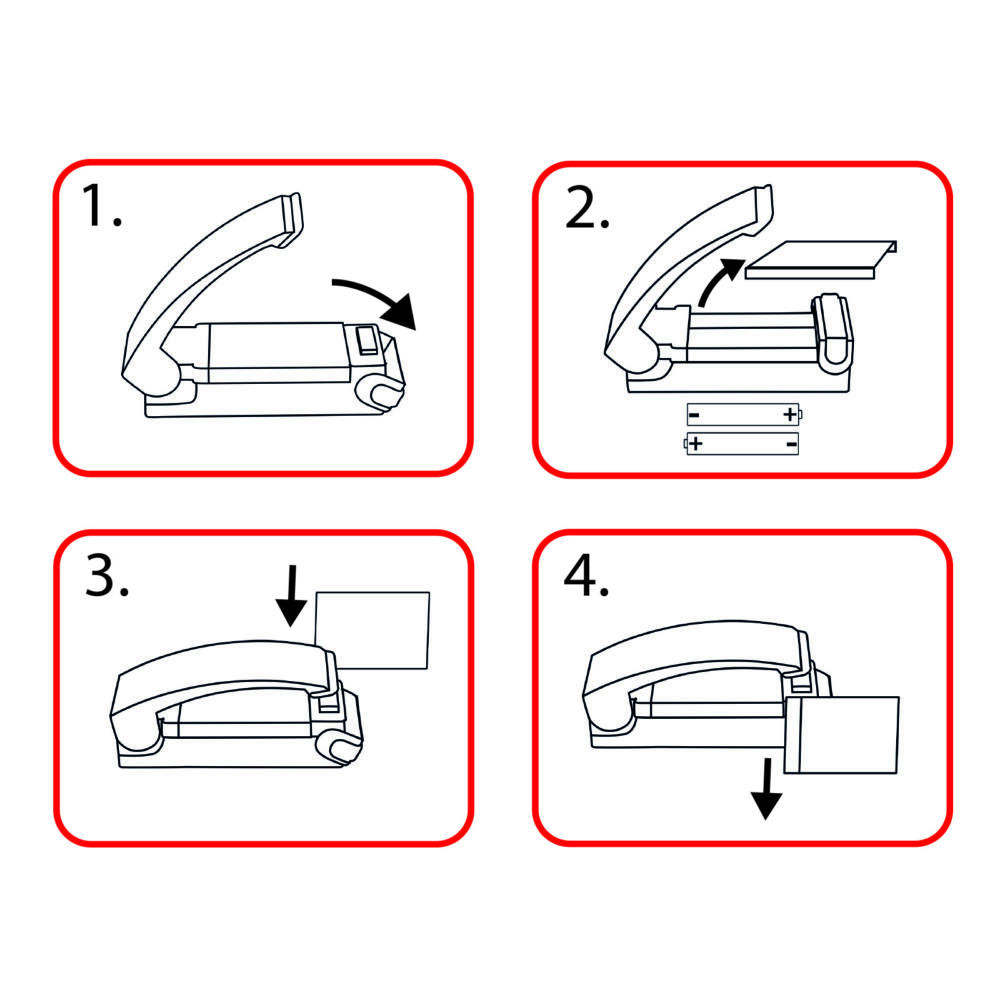 1.

2.

- +
+ -

3.

4.